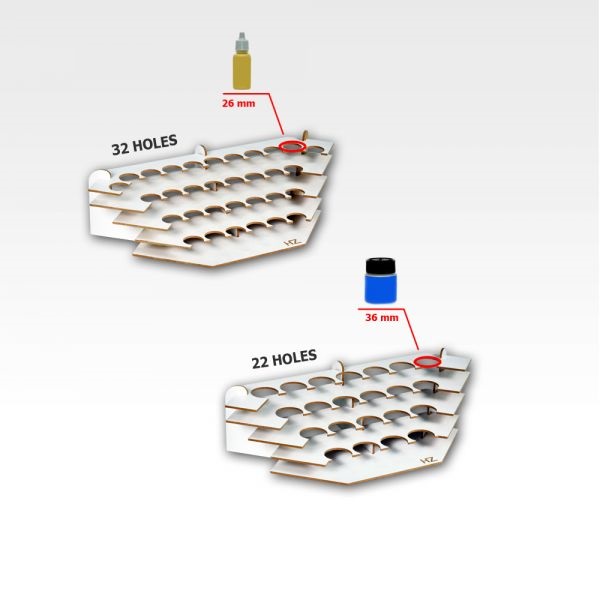 26 mm

32 HOLES

HZ

36 mm

22 HOLES

HZ